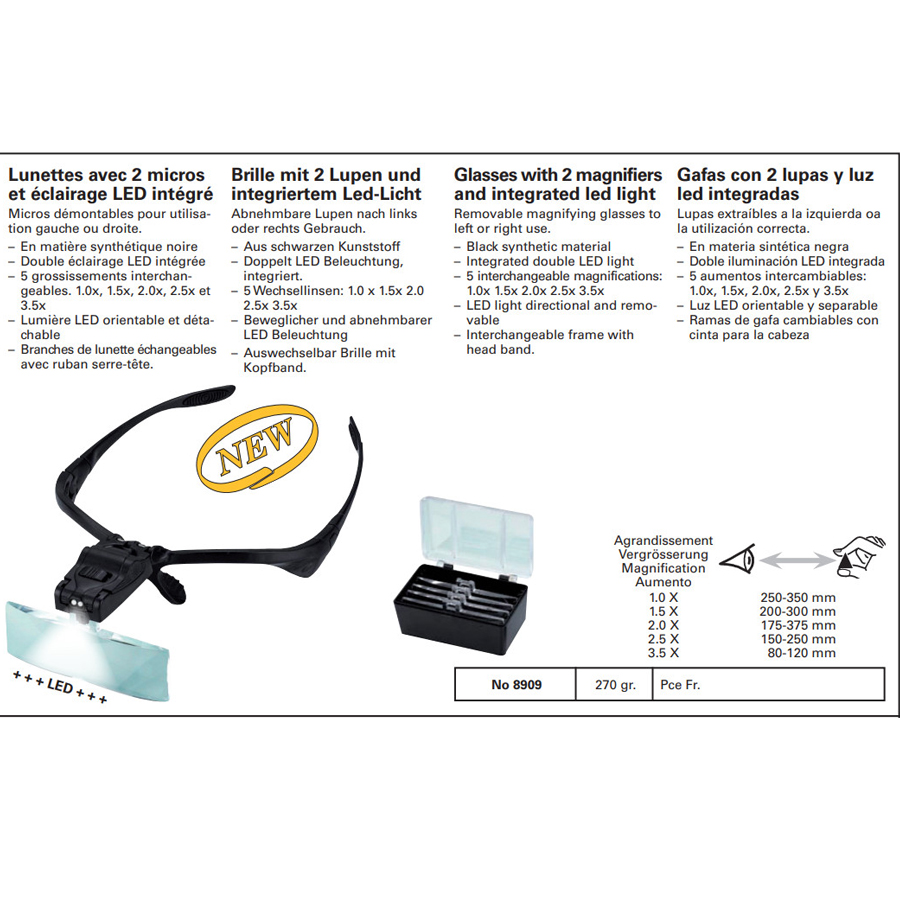 Lunettes avec 2 micros et éclairage LED intégré
Micros démontables pour utilisation gauche ou droite.
– En matière synthétique noire
– Double éclairage LED intégrée
– 5 grossissements interchangeables. 1.0x, 1.5x, 2.0x, 2.5x et 3.5x
– Lumière LED orientable et détachable
– Branches de lunette échangeables avec ruban serre-tête.

Brille mit 2 Lupen und integriertem Led-Licht
Abnehmbare Lupen nach links oder rechts Gebrauch.
– Aus schwarzen Kunststoff
– Doppelt LED Beleuchtung, integriert.
– 5 Wechsellinsen: 1.0 x 1.5x 2.0 2.5x 3.5x
– Beweglicher und abnehmbarer LED Beleuchtung
– Auswechselbar Brille mit Kopfband.

Glasses with 2 magnifiers and integrated led light
Removable magnifying glasses to left or right use.
– Black synthetic material
– Integrated double LED light
– 5 interchangeable magnifications: 1.0x 1.5x 2.0x 2.5x 3.5x
– LED light directional and removable
– Interchangeable frame with head band.

Gafas con 2 lupas y luz led integradas
Lupas extraíbles a la izquierda oa la utilización correcta.
– En materia sintética negra
– Doble iluminación LED integrada
– 5 aumentos intercambiables: 1.0x, 1.5x, 2.0x, 2.5x y 3.5x
– Luz LED orientable y separable
– Ramas de gafa cambiables con cinta para la cabeza

NEW

+ + + LED + + +

Agrandissement
Vergrösserung
Magnification
Aumento

| | |
|---|---|
| 1.0 X | 250-350 mm |
| 1.5 X | 200-300 mm |
| 2.0 X | 175-375 mm |
| 2.5 X | 150-250 mm |
| 3.5 X | 80-120 mm |

| No 8909 | 270 gr. | Pce Fr. |
|---|---|---|